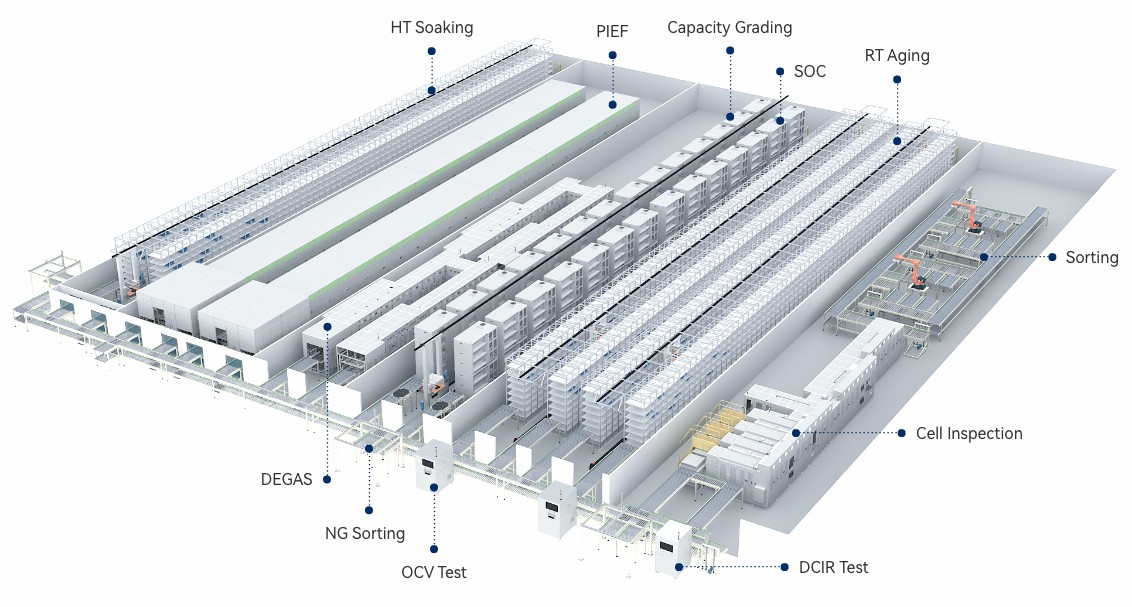 HT Soaking
PIEF
Capacity Grading
SOC
RT Aging
Sorting
Cell Inspection
DEGAS
NG Sorting
OCV Test
DCIR Test